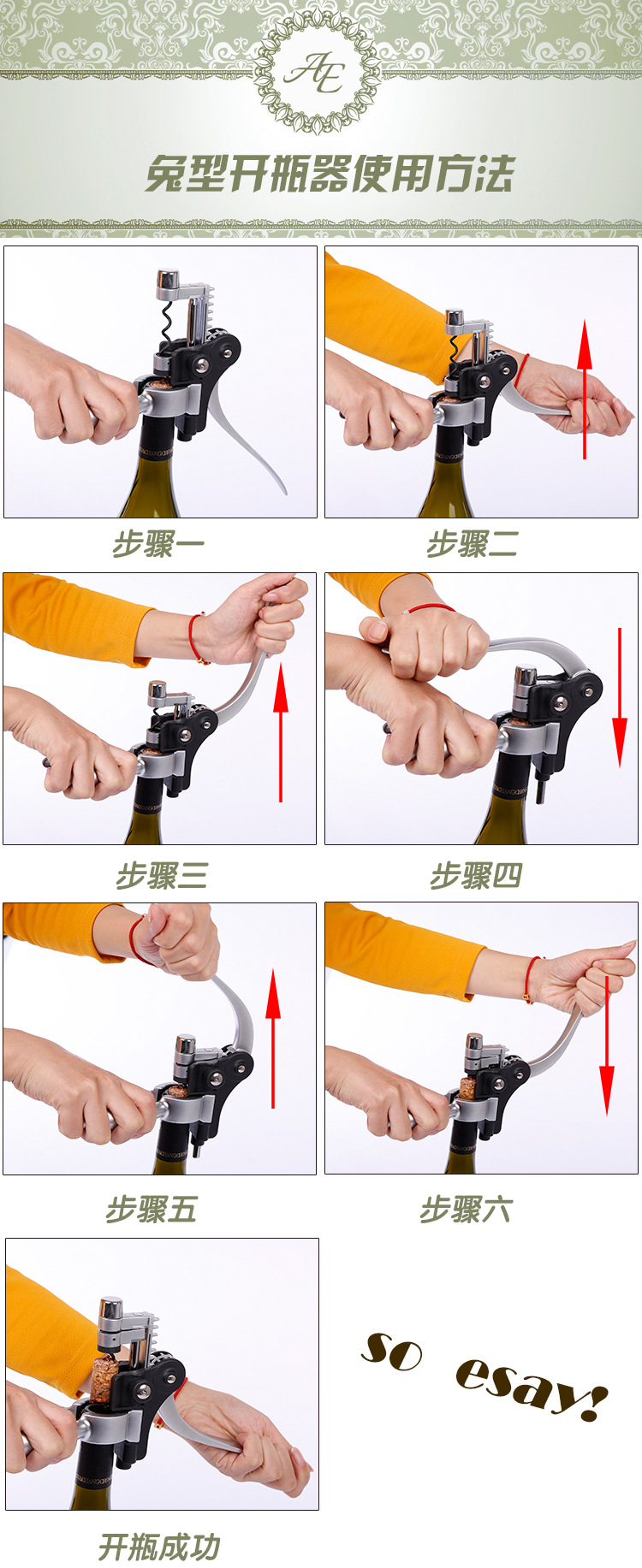 AE

兔型开瓶器使用方法

步骤一

步骤二

步骤三

步骤四

步骤五

步骤六

开瓶成功

so esay!